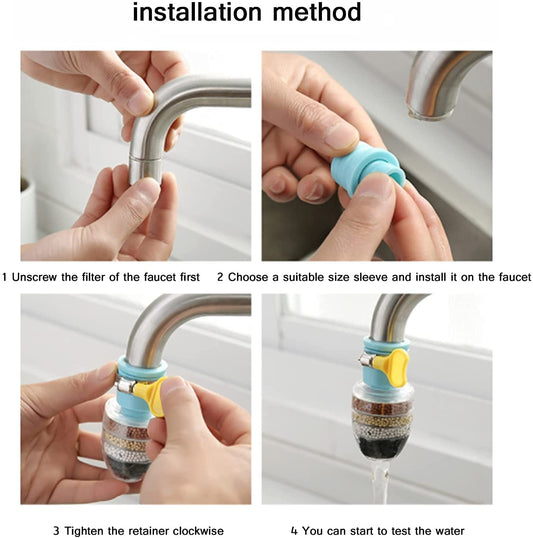 installation method

1 Unscrew the filter of the faucet first

2 Choose a suitable size sleeve and install it on the faucet

3 Tighten the retainer clockwise

4 You can start to test the water